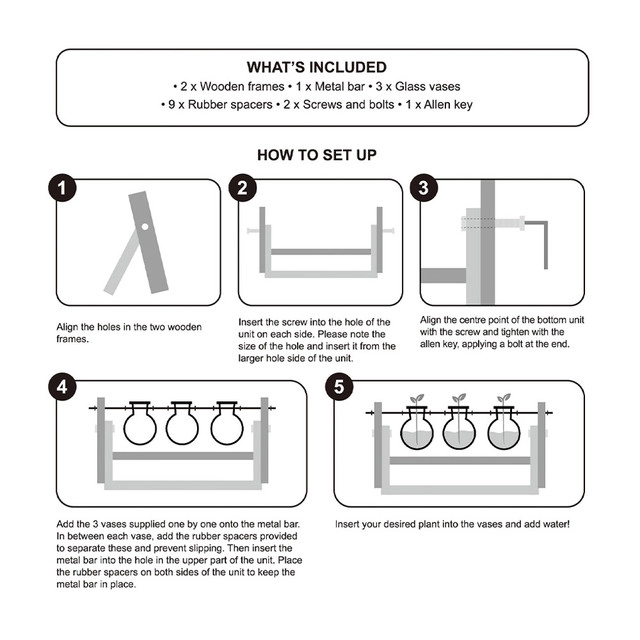 WHAT'S INCLUDED
• 2 x Wooden frames • 1 x Metal bar • 3 x Glass vases
• 9 x Rubber spacers • 2 x Screws and bolts • 1 x Allen key

HOW TO SET UP

1

Align the holes in the two wooden frames.

2

Insert the screw into the hole of the unit on each side. Please note the size of the hole and insert it from the larger hole side of the unit.

3

Align the centre point of the bottom unit with the screw and tighten with the allen key, applying a bolt at the end.

4

Add the 3 vases supplied one by one onto the metal bar. In between each vase, add the rubber spacers provided to separate these and prevent slipping. Then insert the metal bar into the hole in the upper part of the unit. Place the rubber spacers on both sides of the unit to keep the metal bar in place.

5

Insert your desired plant into the vases and add water!